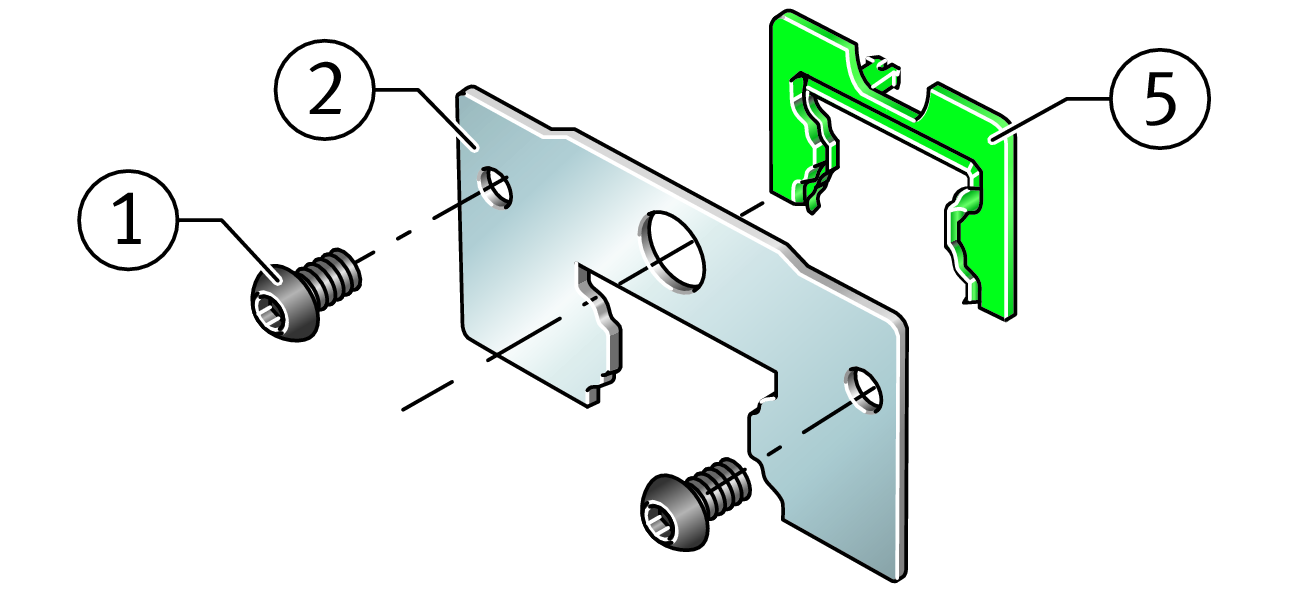 2
5
1